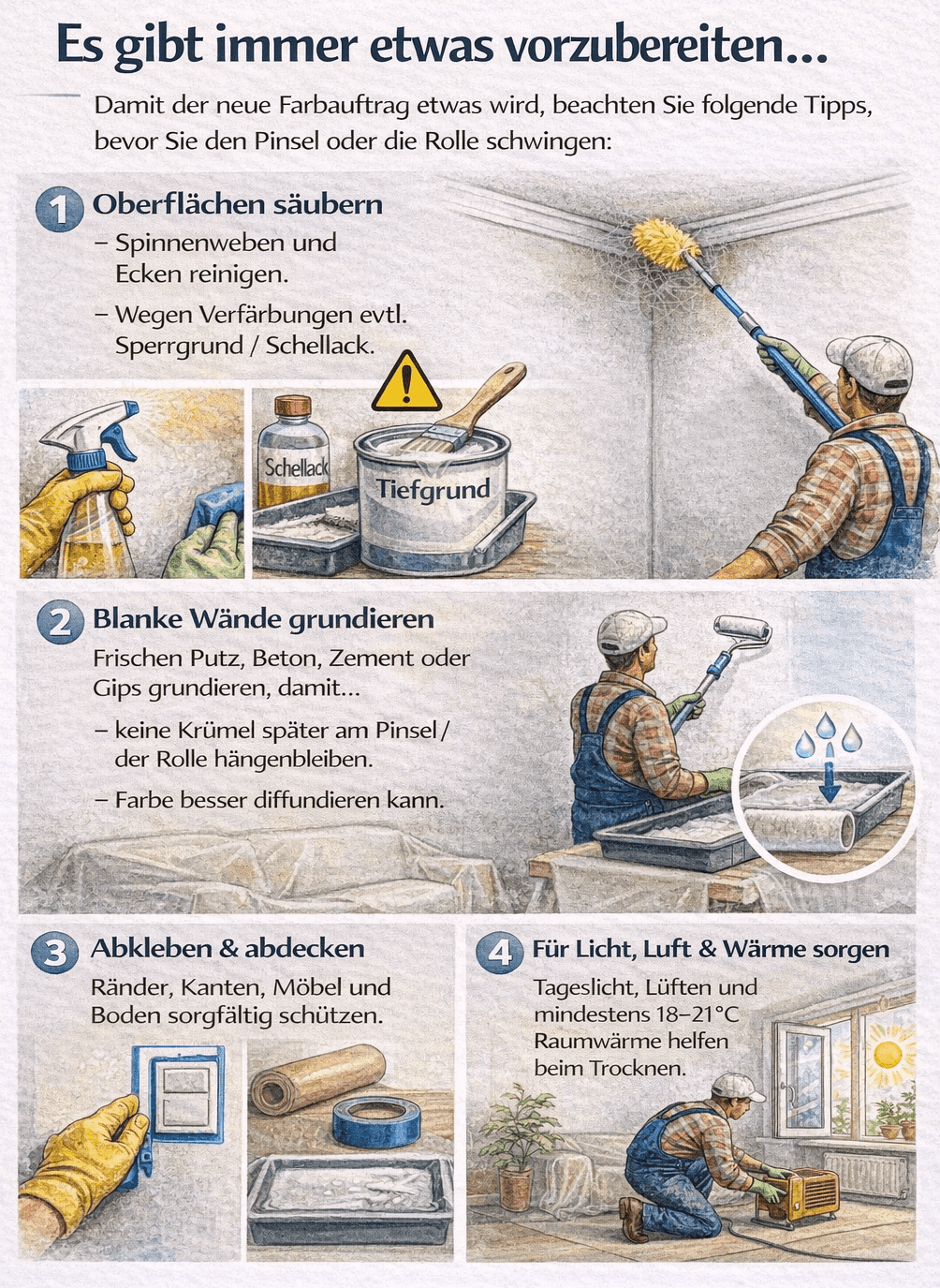 Es gibt immer etwas vorzubereiten...

Damit der neue Farbauftrag etwas wird, beachten Sie folgende Tipps, bevor Sie den Pinsel oder die Rolle schwingen:

1 Oberflächen säubern

– Spinnenweben und Ecken reinigen.

– Wegen Verfärbungen evtl. Sperrgrund / Schellack.

Schellack

Tiefgrund

2 Blanke Wände grundieren

Frischen Putz, Beton, Zement oder Gips grundieren, damit...

– keine Krümel später am Pinsel / der Rolle hängenbleiben.

– Farbe besser diffundieren kann.

3 Abkleben & abdecken

Ränder, Kanten, Möbel und Boden sorgfältig schützen.

4 Für Licht, Luft & Wärme sorgen

Tageslicht, Lüften und mindestens 18–21°C Raumwärme helfen beim Trocknen.